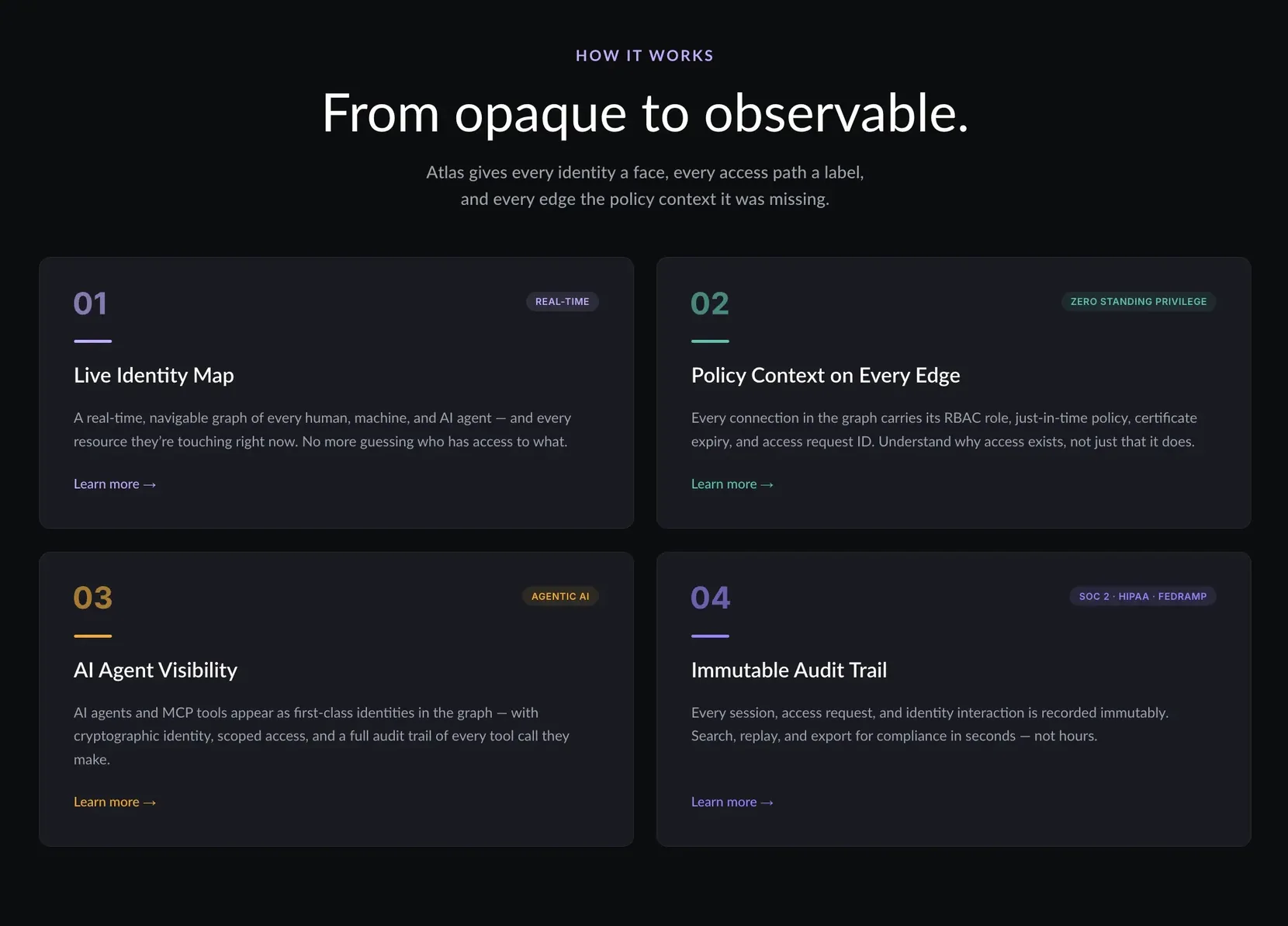 HOW IT WORKS

From opaque to observable.

Atlas gives every identity a face, every access path a label, and every edge the policy context it was missing.

01

REAL-TIME

Live Identity Map

A real-time, navigable graph of every human, machine, and AI agent — and every resource they're touching right now. No more guessing who has access to what.

Learn more →

02

ZERO STANDING PRIVILEGE

Policy Context on Every Edge

Every connection in the graph carries its RBAC role, just-in-time policy, certificate expiry, and access request ID. Understand why access exists, not just that it does.

Learn more →

03

AGENTIC AI

AI Agent Visibility

AI agents and MCP tools appear as first-class identities in the graph — with cryptographic identity, scoped access, and a full audit trail of every tool call they make.

Learn more →

04

SOC 2 · HIPAA · FEDRAMP

Immutable Audit Trail

Every session, access request, and identity interaction is recorded immutably. Search, replay, and export for compliance in seconds — not hours.

Learn more →